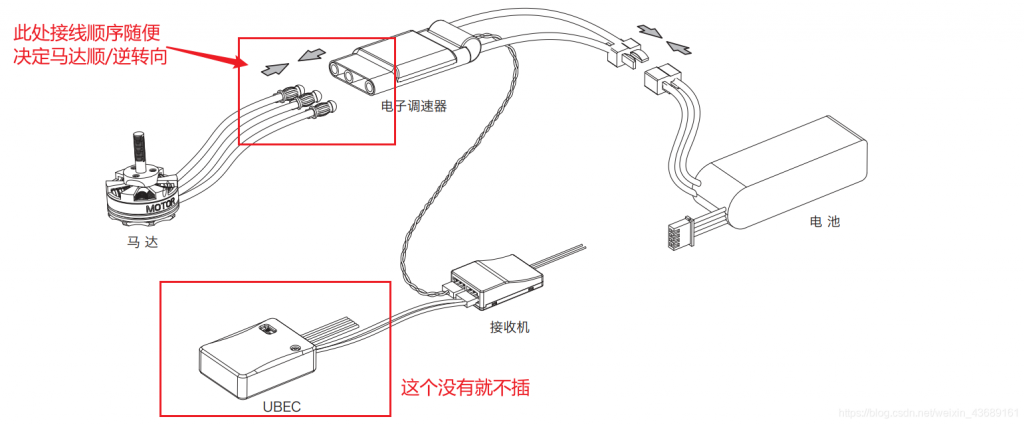 此处接线顺序随便
决定马达顺/逆转向

电子调速器

MOTOR
马 达

电 池

接收机

UBEC

这个没有就不插

https://blog.csdn.net/weixin_43689161